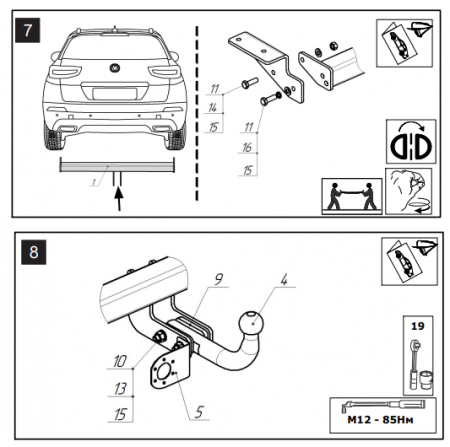 7

11
14
15

11
16
15

1

8

9
4

10
13
15

5

19

M12 - 85Нм